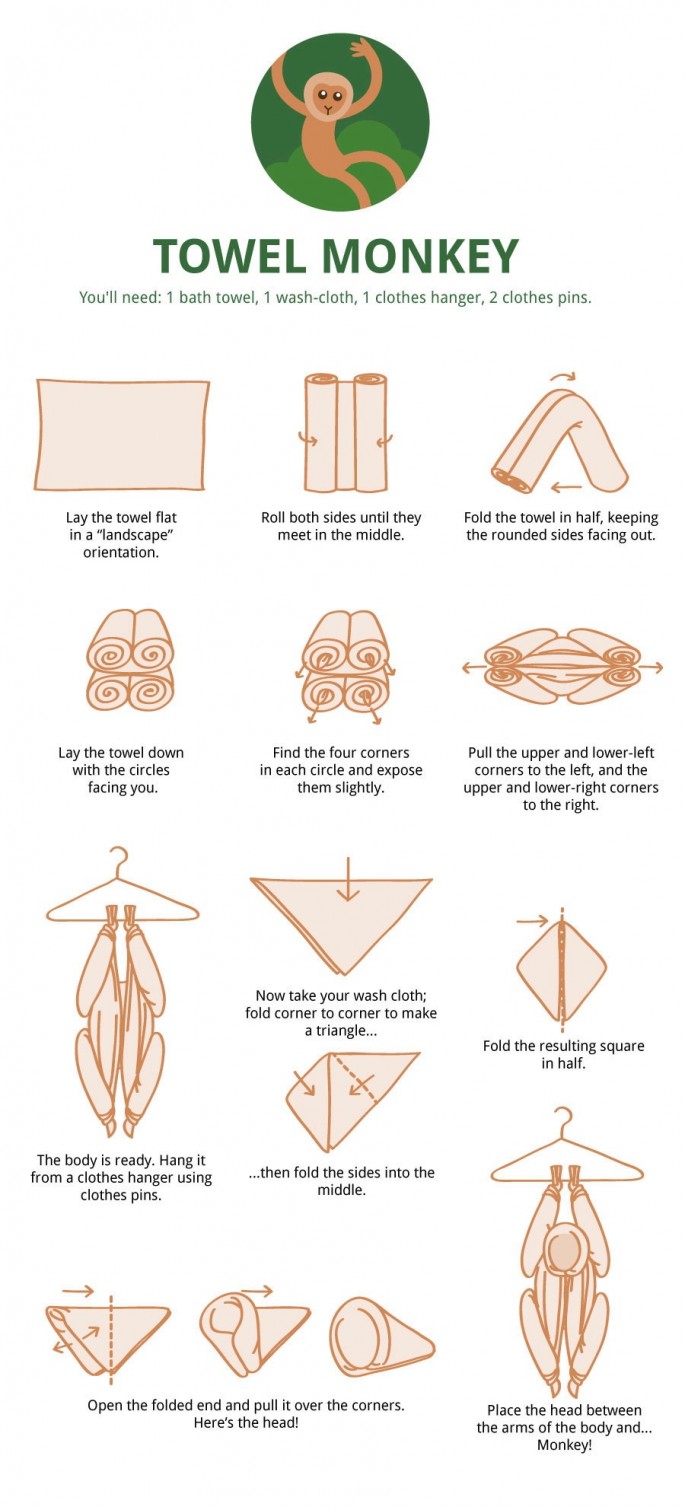 TOWEL MONKEY

You'll need: 1 bath towel, 1 wash-cloth, 1 clothes hanger, 2 clothes pins.

Lay the towel flat in a "landscape" orientation.

Roll both sides until they meet in the middle.

Fold the towel in half, keeping the rounded sides facing out.

Lay the towel down with the circles facing you.

Find the four corners in each circle and expose them slightly.

Pull the upper and lower-left corners to the left, and the upper and lower-right corners to the right.

The body is ready. Hang it from a clothes hanger using clothes pins.

Now take your wash cloth; fold corner to corner to make a triangle...

...then fold the sides into the middle.

Fold the resulting square in half.

Open the folded end and pull it over the corners. Here's the head!

Place the head between the arms of the body and... Monkey!